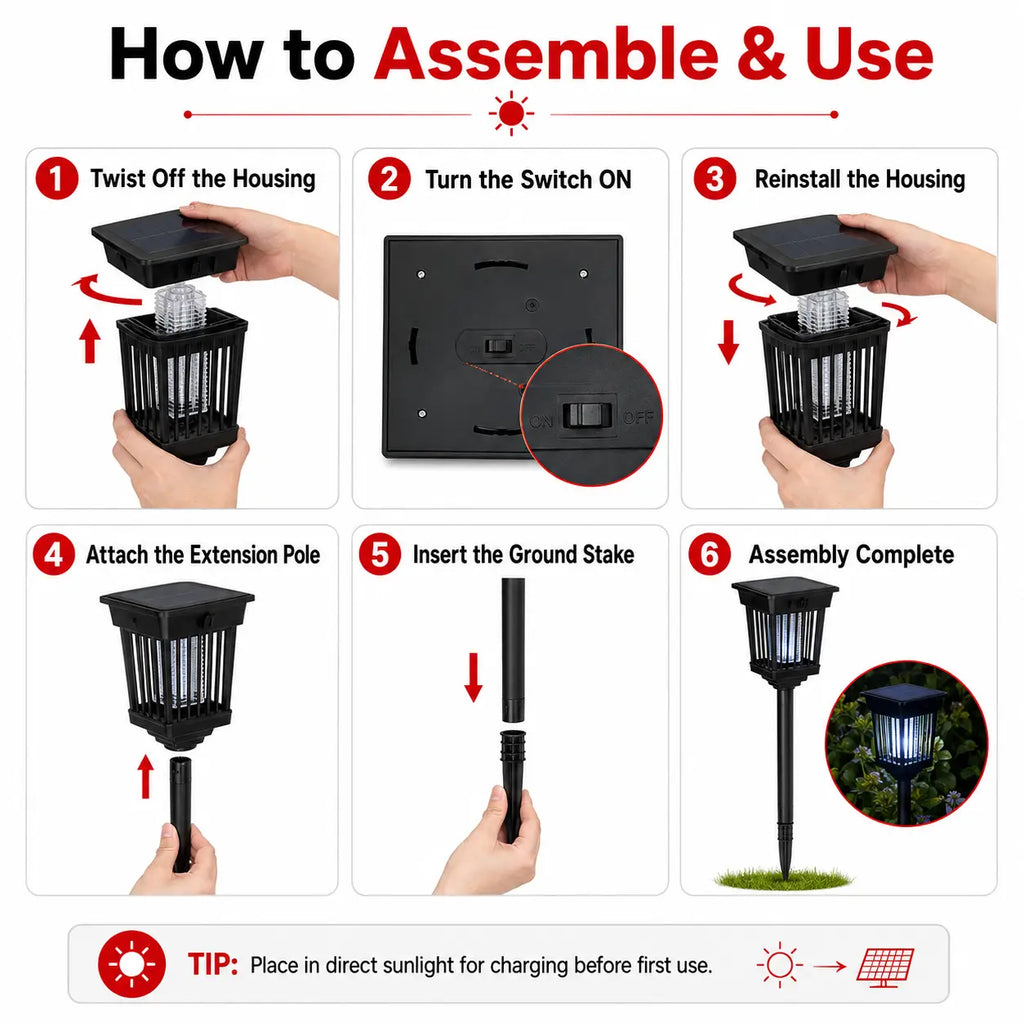 How to Assemble & Use

1 Twist Off the Housing

2 Turn the Switch ON

ON OFF

ON OFF

3 Reinstall the Housing

4 Attach the Extension Pole

5 Insert the Ground Stake

6 Assembly Complete

TIP: Place in direct sunlight for charging before first use.